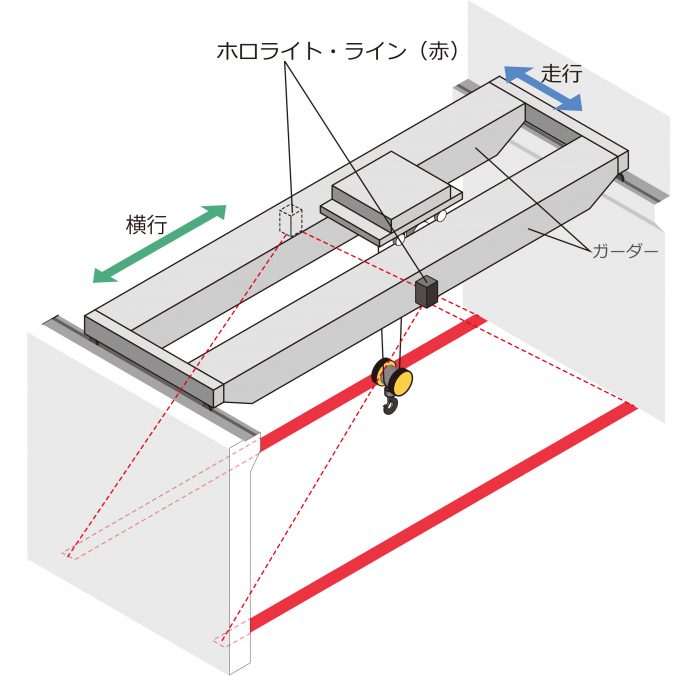 ホロライト・ライン（赤）

走行

横行

ガーダー